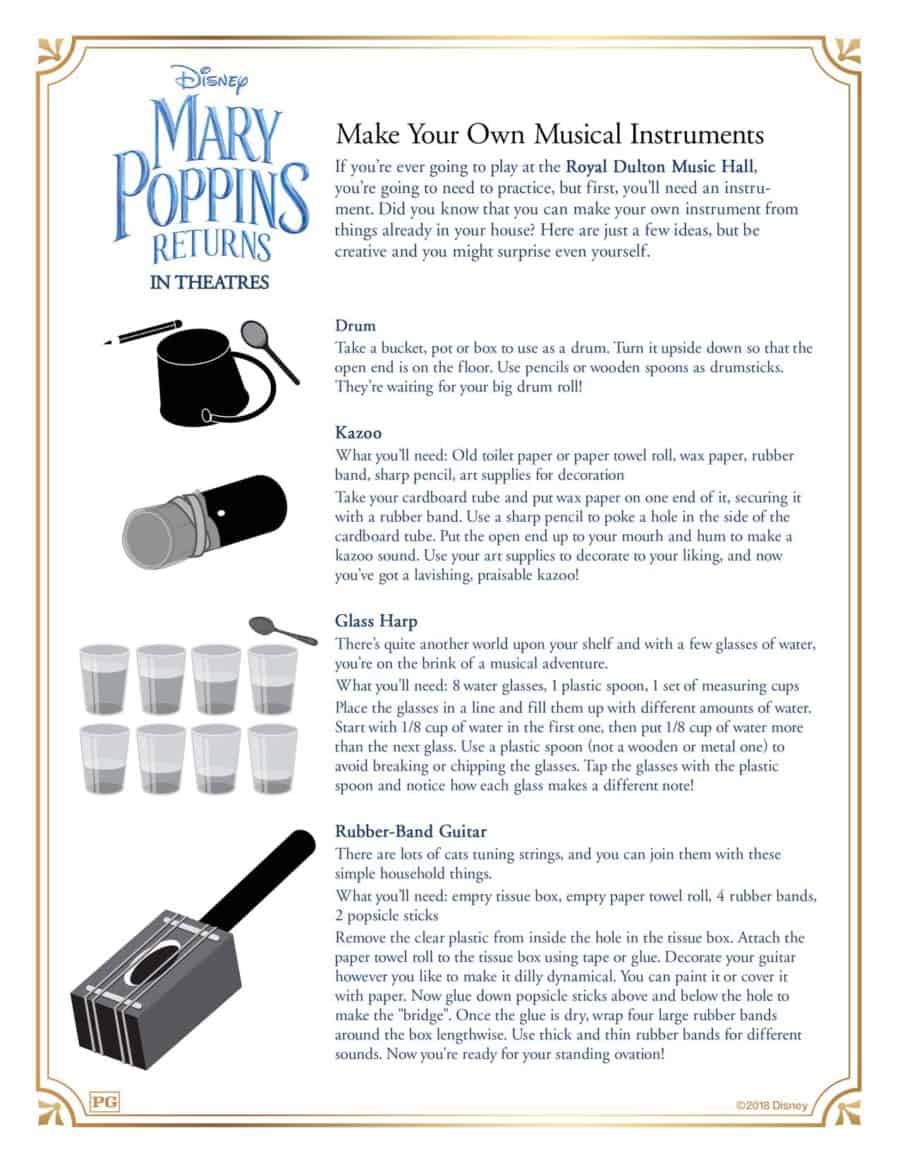 Disney
MARY POPPINS RETURNS
IN THEATRES

Make Your Own Musical Instruments

If you're ever going to play at the Royal Dulton Music Hall, you're going to need to practice, but first, you'll need an instrument. Did you know that you can make your own instrument from things already in your house? Here are just a few ideas, but be creative and you might surprise even yourself.

Drum

Take a bucket, pot or box to use as a drum. Turn it upside down so that the open end is on the floor. Use pencils or wooden spoons as drumsticks. They're waiting for your big drum roll!

Kazoo

What you'll need: Old toilet paper or paper towel roll, wax paper, rubber band, sharp pencil, art supplies for decoration

Take your cardboard tube and put wax paper on one end of it, securing it with a rubber band. Use a sharp pencil to poke a hole in the side of the cardboard tube. Put the open end up to your mouth and hum to make a kazoo sound. Use your art supplies to decorate to your liking, and now you've got a lavishing, praisable kazoo!

Glass Harp

There's quite another world upon your shelf and with a few glasses of water, you're on the brink of a musical adventure.

What you'll need: 8 water glasses, 1 plastic spoon, 1 set of measuring cups

Place the glasses in a line and fill them up with different amounts of water. Start with 1/8 cup of water in the first one, then put 1/8 cup of water more than the next glass. Use a plastic spoon (not a wooden or metal one) to avoid breaking or chipping the glasses. Tap the glasses with the plastic spoon and notice how each glass makes a different note!

Rubber-Band Guitar

There are lots of cats tuning strings, and you can join them with these simple household things.

What you'll need: empty tissue box, empty paper towel roll, 4 rubber bands, 2 popsicle sticks

Remove the clear plastic from inside the hole in the tissue box. Attach the paper towel roll to the tissue box using tape or glue. Decorate your guitar however you like to make it dilly dynamical. You can paint it or cover it with paper. Now glue down popsicle sticks above and below the hole to make the "bridge". Once the glue is dry, wrap four large rubber bands around the box lengthwise. Use thick and thin rubber bands for different sounds. Now you're ready for your standing ovation!

PG

©2018 Disney